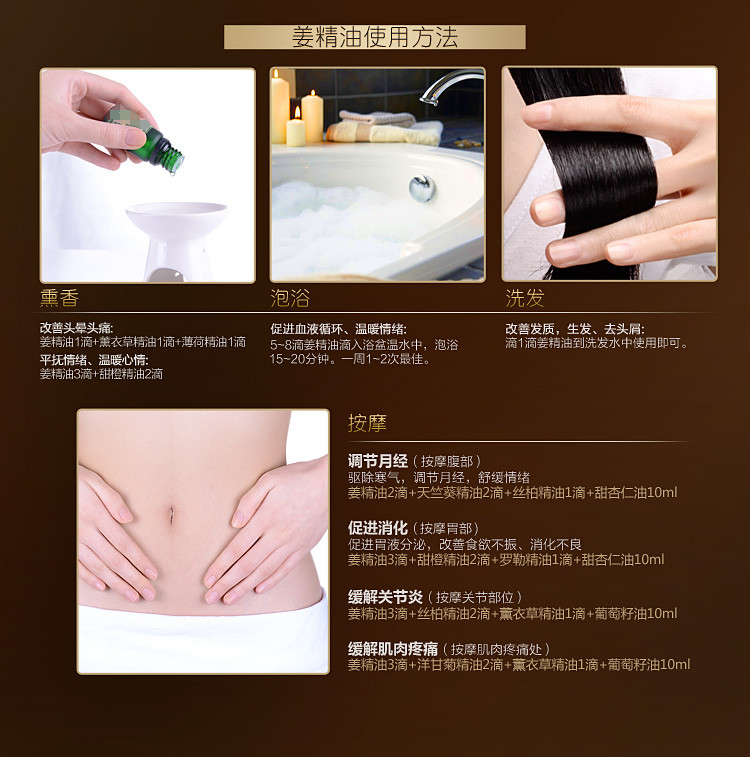 姜精油使用方法

熏香

改善头晕头痛:
姜精油1滴+薰衣草精油1滴+薄荷精油1滴
平抚情绪、温暖心情:
姜精油3滴+甜橙精油2滴

泡浴

促进血液循环、温暖情绪:
5~8滴姜精油滴入浴盆温水中，泡浴15~20分钟。一周1~2次最佳。

洗发

改善发质，生发、去头屑:
滴1滴姜精油到洗发水中使用即可。

按摩

调节月经（按摩腹部）
驱除寒气，调节月经，舒缓情绪
姜精油2滴+天竺葵精油2滴+丝柏精油1滴+甜杏仁油10ml

促进消化（按摩胃部）
促进胃液分泌，改善食欲不振、消化不良
姜精油3滴+甜橙精油2滴+罗勒精油1滴+甜杏仁油10ml

缓解关节炎（按摩关节部位）
姜精油3滴+丝柏精油2滴+薰衣草精油1滴+葡萄籽油10ml

缓解肌肉疼痛（按摩肌肉疼痛处）
姜精油3滴+洋甘菊精油2滴+薰衣草精油1滴+葡萄籽油10ml