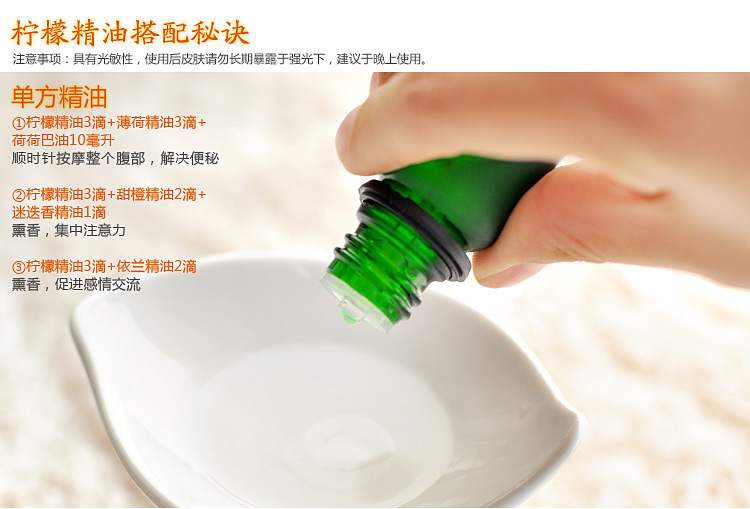 柠檬精油搭配秘诀

注意事项：具有光敏性，使用后皮肤请勿长期暴露于强光下，建议于晚上使用。

单方精油

①柠檬精油3滴+薄荷精油3滴+荷荷巴油10毫升
顺时针按摩整个腹部，解决便秘

②柠檬精油3滴+甜橙精油2滴+迷迭香精油1滴
熏香，集中注意力

③柠檬精油3滴+依兰精油2滴
熏香，促进感情交流